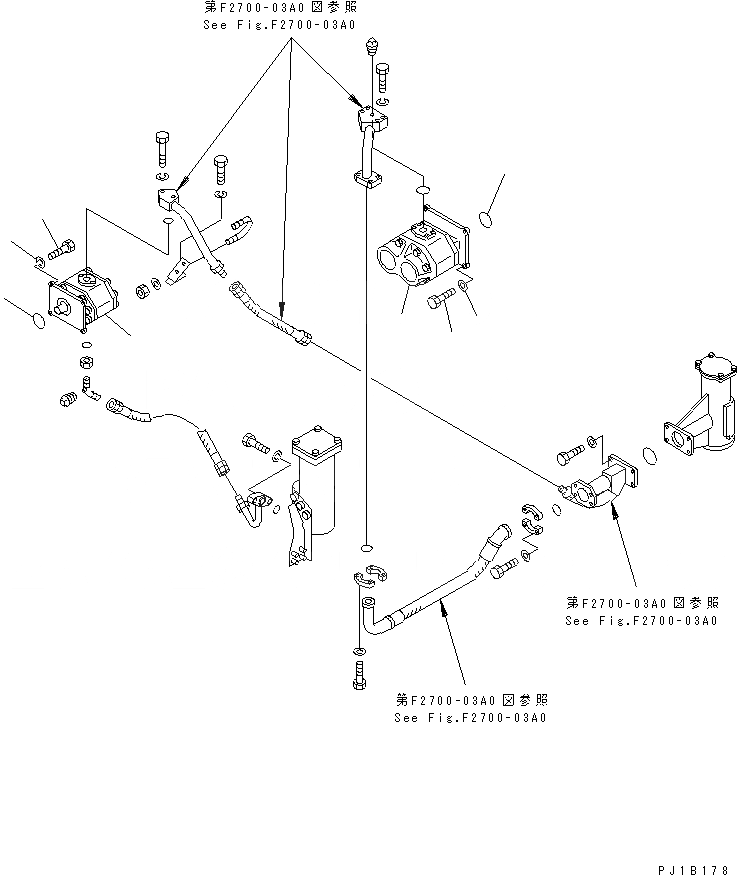 第F2700-03A0図参照
See Fig.F2700-03A0

第F2700-03A0図参照
See Fig.F2700-03A0

第F2700-03A0図参照
See Fig.F2700-03A0

PJ1B178