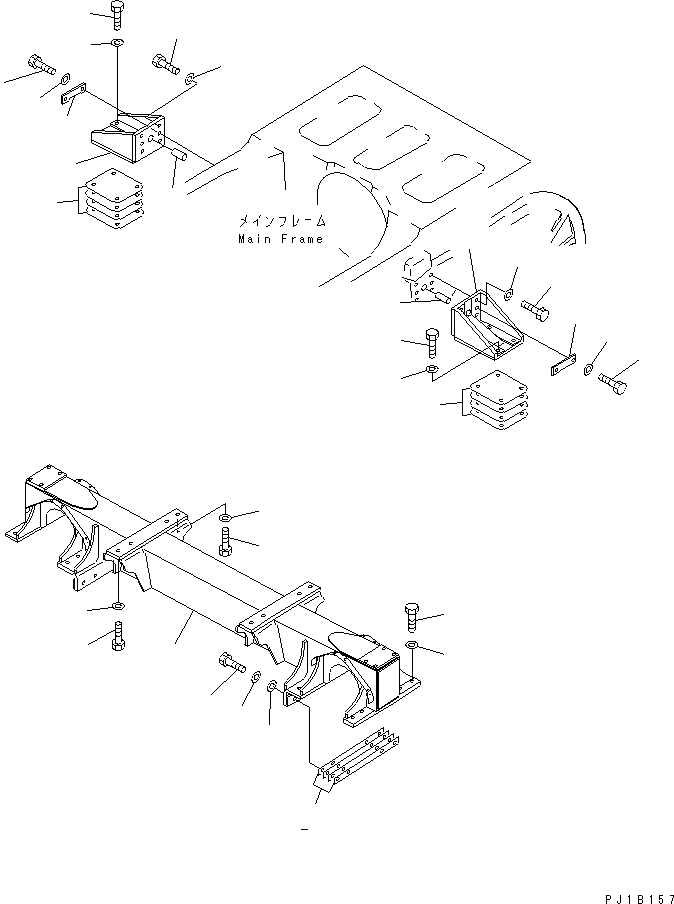 メインフレーム
Main Frame

PJ1B157