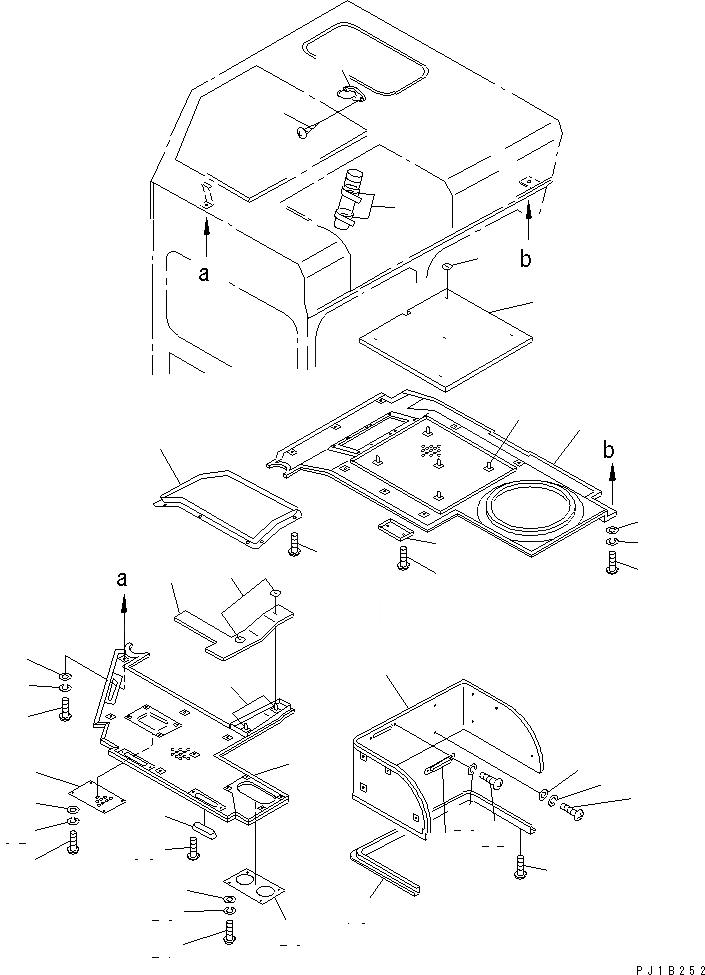 a

b

b

a

PJ1B252