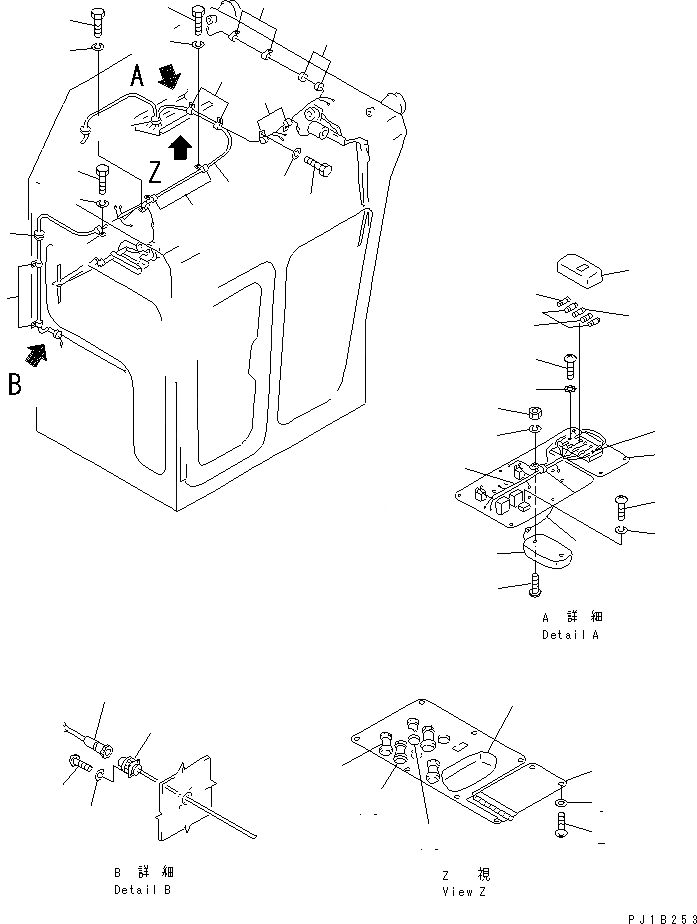 A

Z

B

A 詳 細
Detail A

B 詳 細
Detail B

Z 視
View Z

PJ1B253