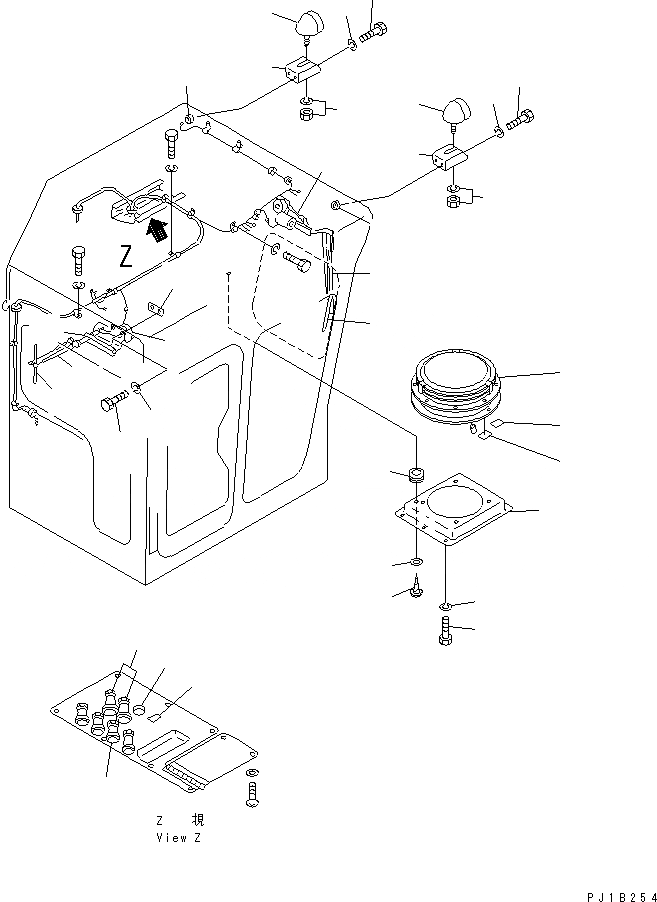 Z

Z 視
View Z

PJ1B254