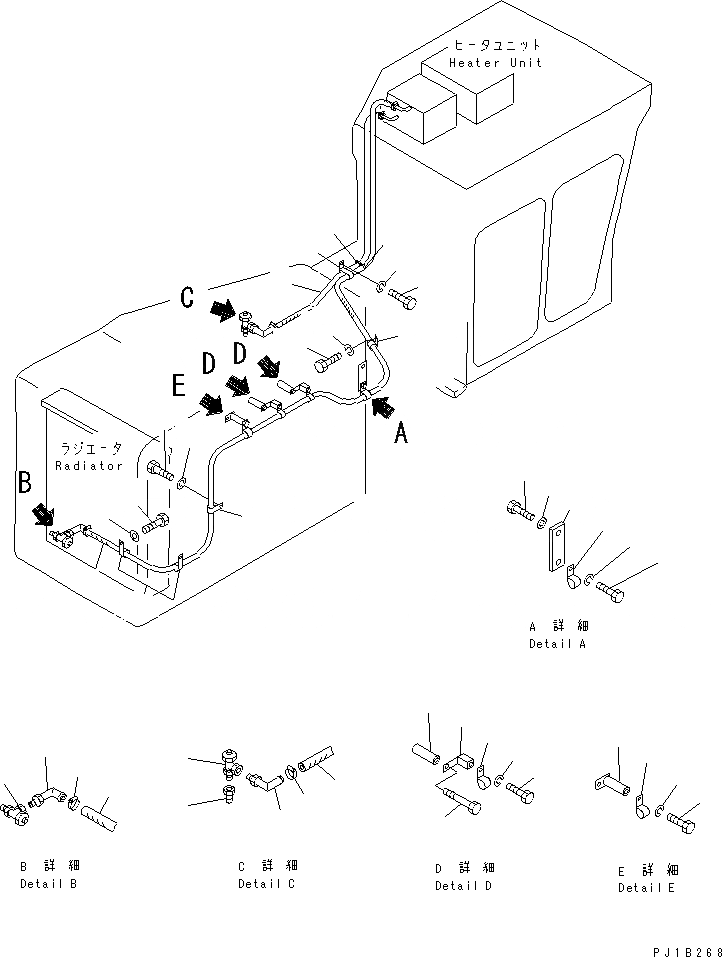 ヒータユニット
Heater Unit

C

D D

E

A

ラジエータ
Radiator

B

A 詳 細
Detail A

B 詳 細
Detail B

C 詳 細
Detail C

D 詳 細
Detail D

E 詳 細
Detail E

PJ1B268