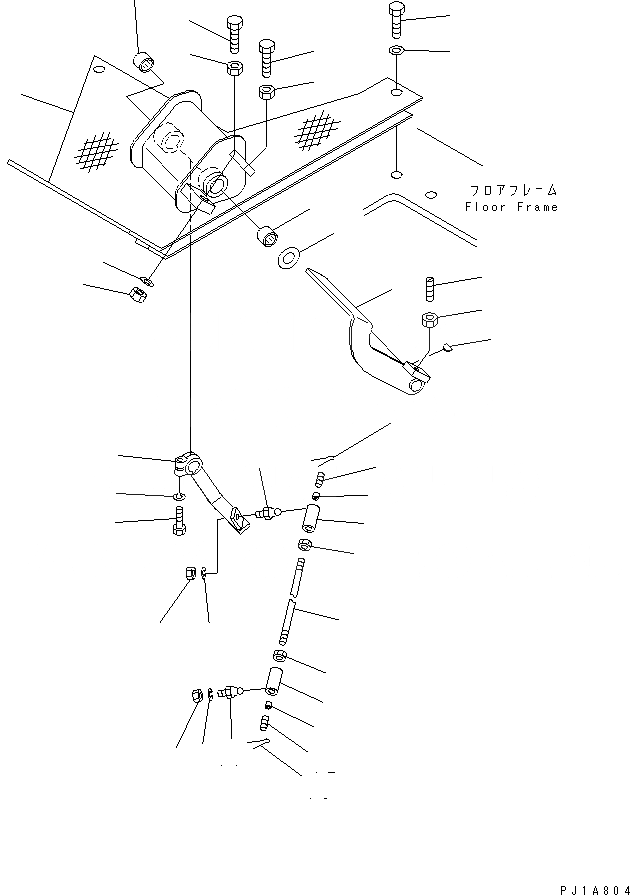 フロアフレーム
Floor Frame

PJ1A804