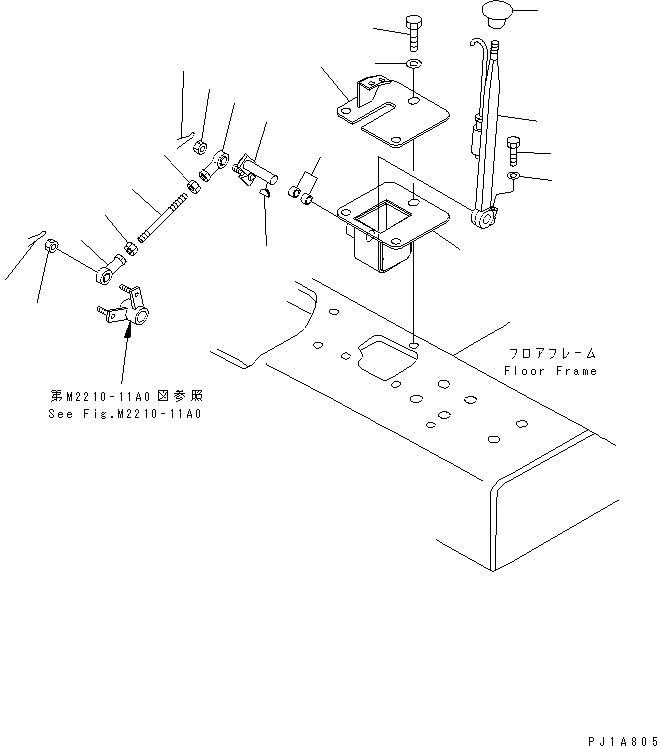 フロアフレーム
Floor Frame

第M2210-11A0図参照
See Fig.M2210-11A0

PJ1A805