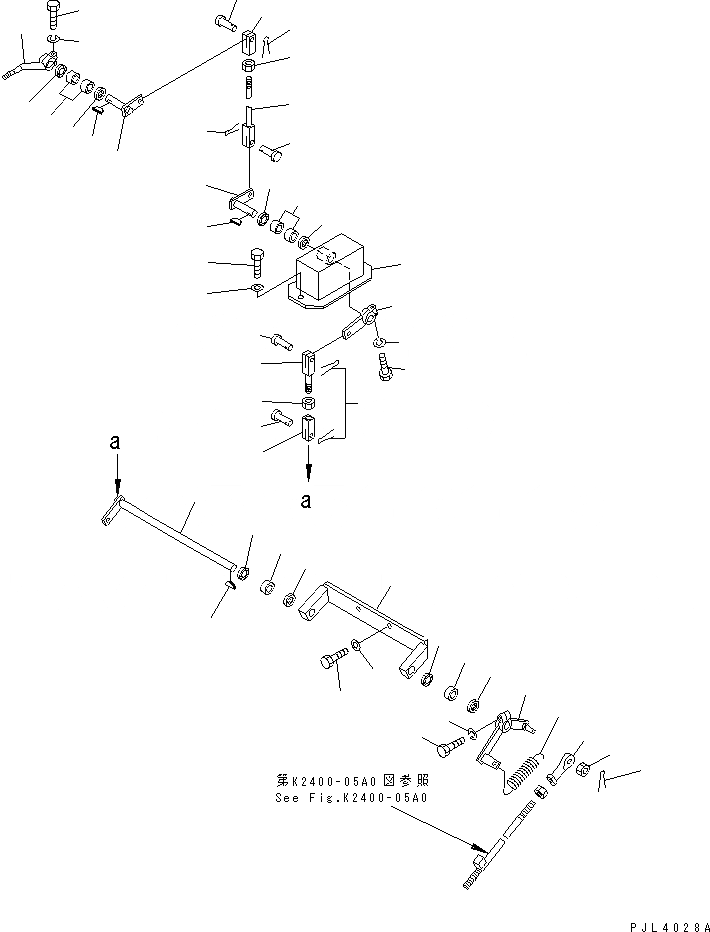 a

a

第K2400-05A0図参照
See Fig.K2400-05A0

PJL4028A