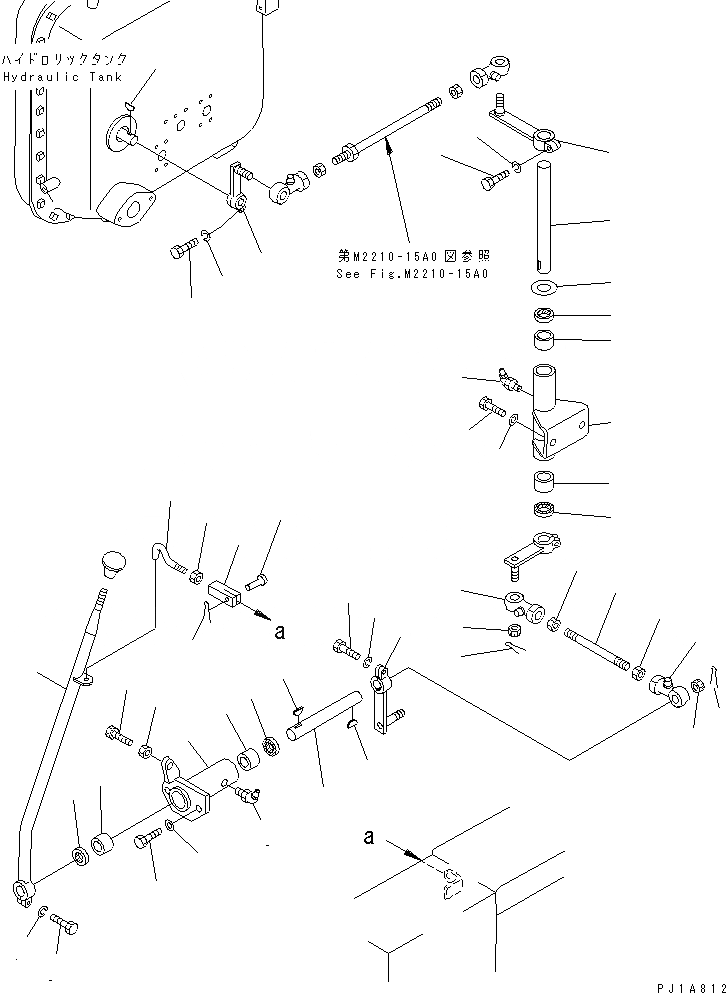 ハイドロリックタンク
Hydraulic Tank

第M2210-15A0図参照
See Fig.M2210-15A0

a

a

PJ1A812