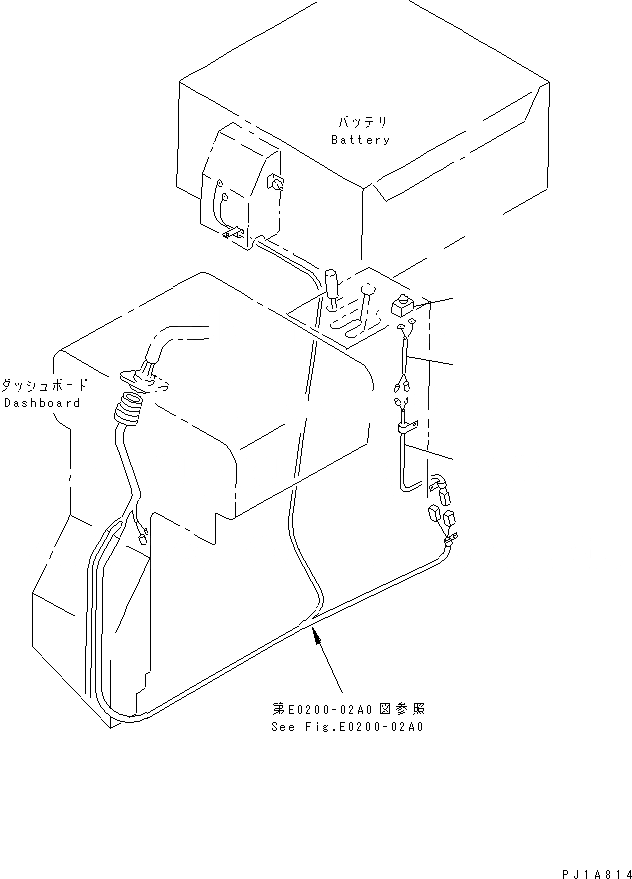 バッテリ
Battery

ダッシュボード
Dashboard

第E0200-02A0図参照
See Fig.E0200-02A0

PJ1A814