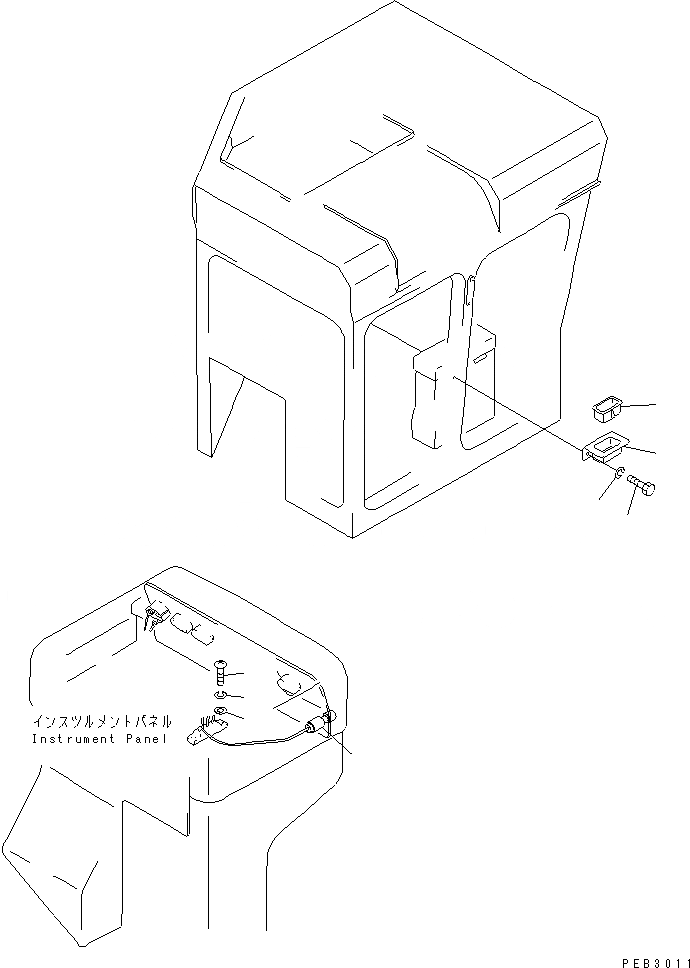 インスツルメントパネル
Instrument Panel

PEB3011