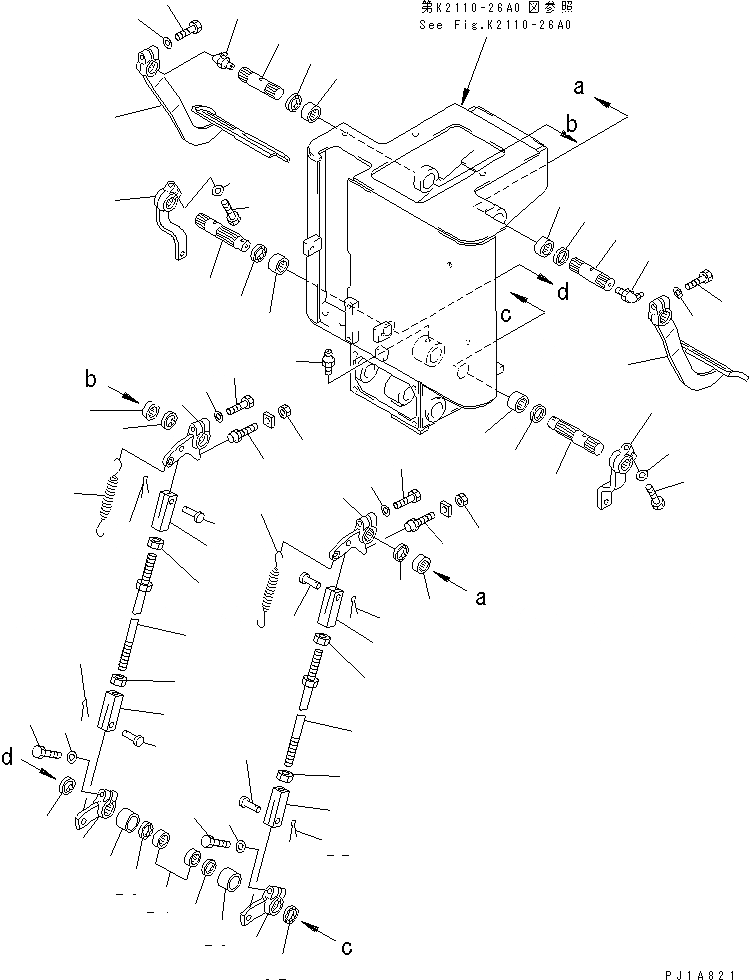 第K2110-26A0 図参照
See Fig.K2110-26A0

a
b
d
c
b
a
d
c

PJ1A821