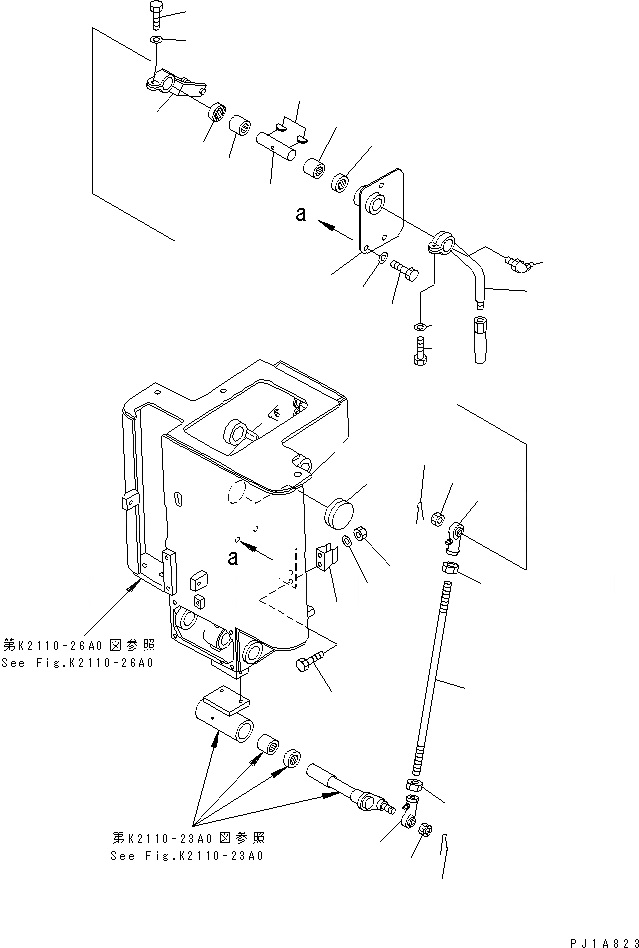 a

a

第K2110-26A0図参照
See Fig.K2110-26A0

第K2110-23A0図参照
See Fig.K2110-23A0

PJ1A823