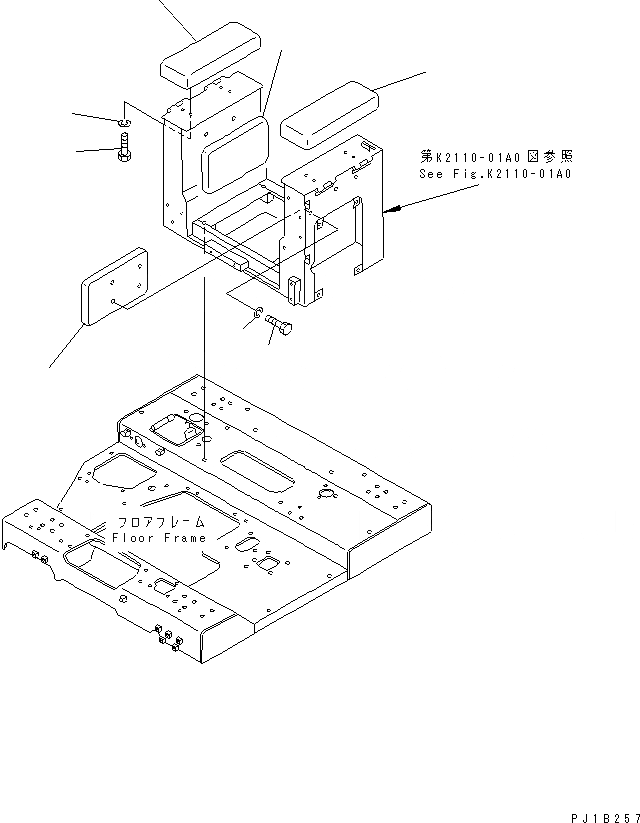 第K2110-01A0図参照
See Fig.K2110-01A0

フロアフレーム
Floor Frame

PJ1B257