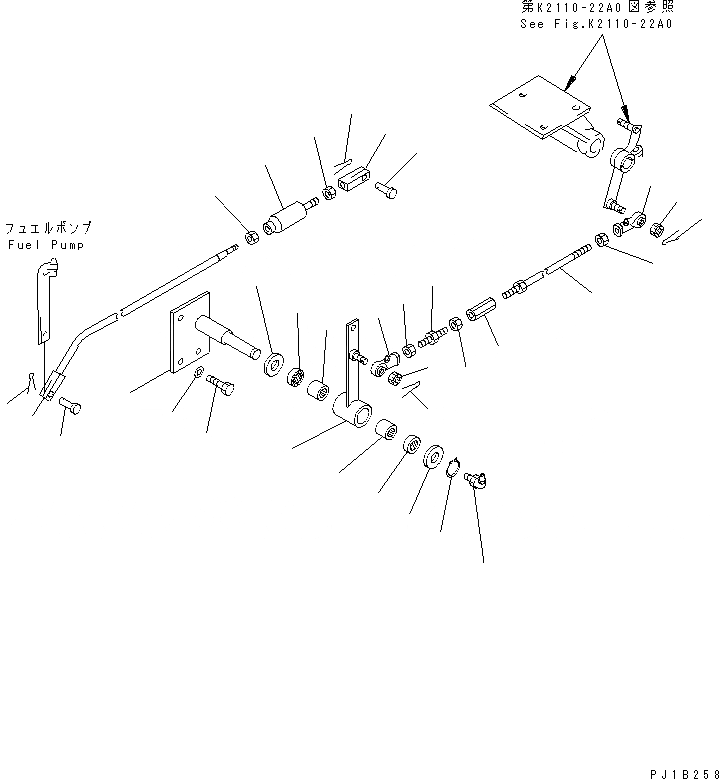 第K2110-22A0図参照
See Fig.K2110-22A0

フュエルポンプ
Fuel Pump

PJ1B258