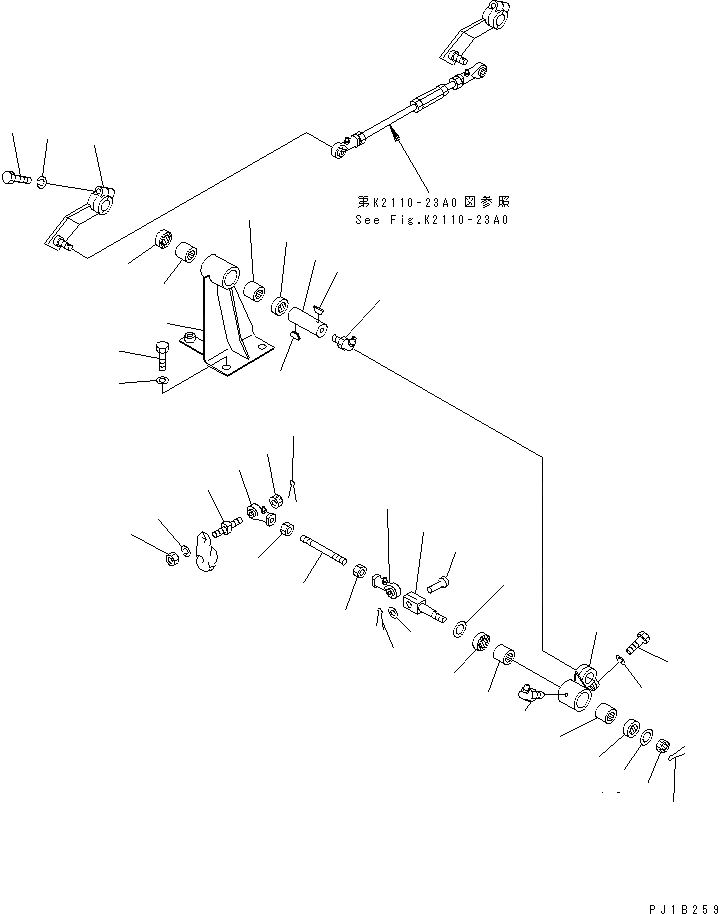 第K2110-23A0図参照
See Fig.K2110-23A0

PJ1B259