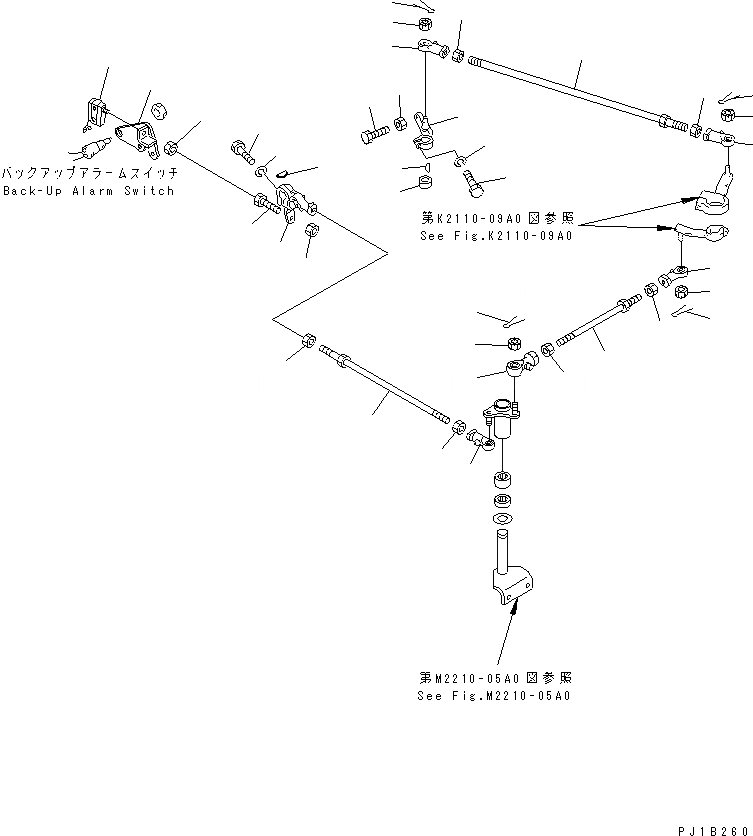 バックアップアラームスイッチ
Back-Up Alarm Switch

第K2110-09A0図参照
See Fig.K2110-09A0

第M2210-05A0図参照
See Fig.M2210-05A0

PJ1B260