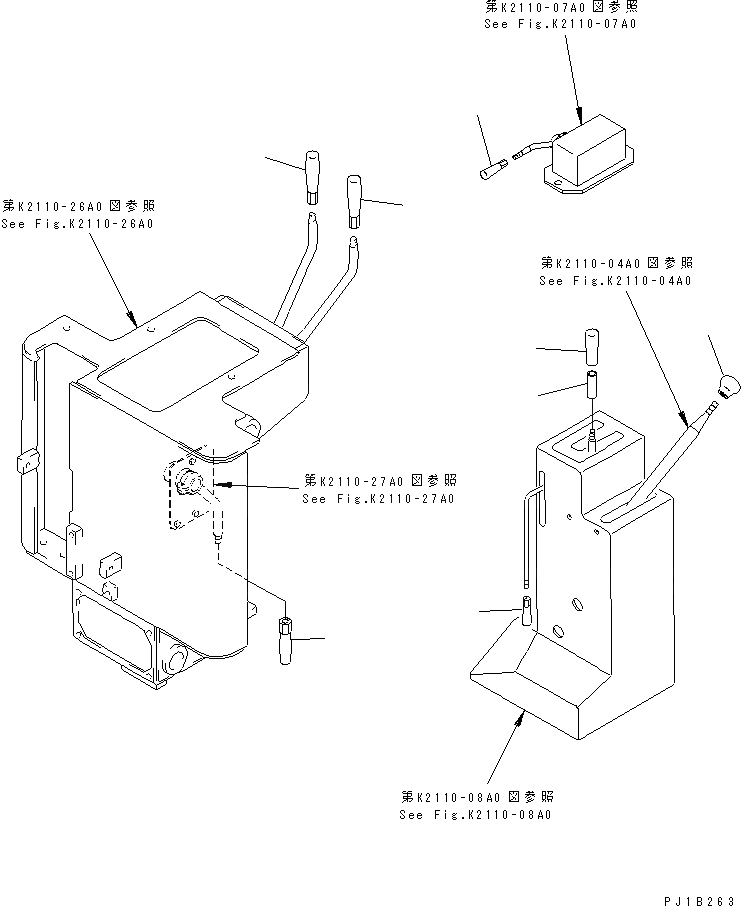 第K2110-07A0図参照
See Fig.K2110-07A0

第K2110-26A0図参照
See Fig.K2110-26A0

第K2110-04A0図参照
See Fig.K2110-04A0

第K2110-27A0図参照
See Fig.K2110-27A0

第K2110-08A0図参照
See Fig.K2110-08A0

PJ1B263