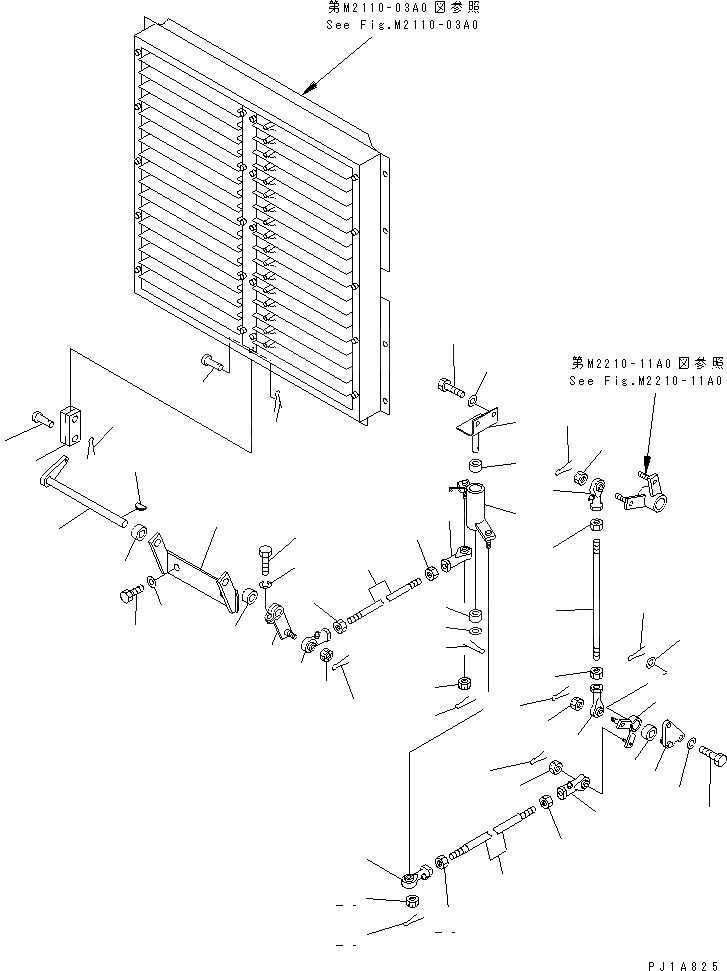 第M2110-03A0図参照
See Fig.M2110-03A0

第M2210-11A0図参照
See Fig.M2210-11A0

PJ1A825