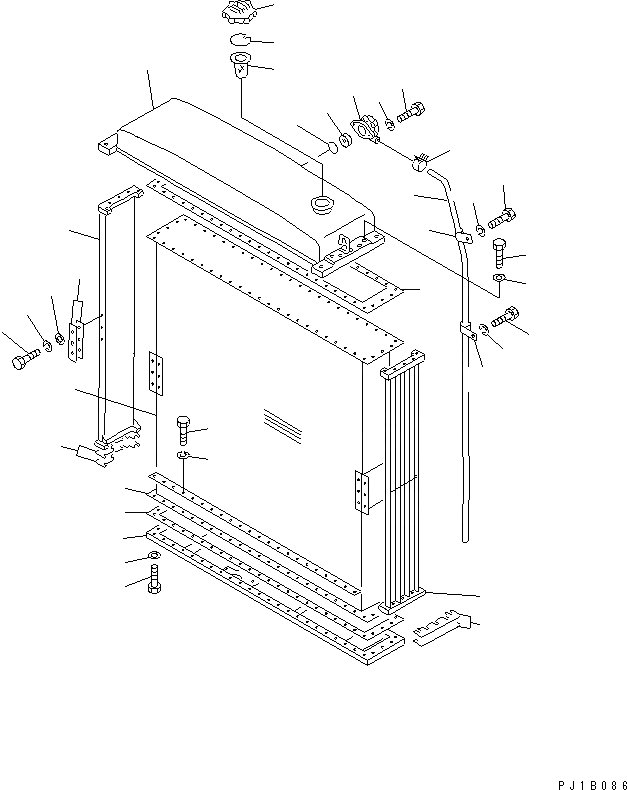 PJ1B086