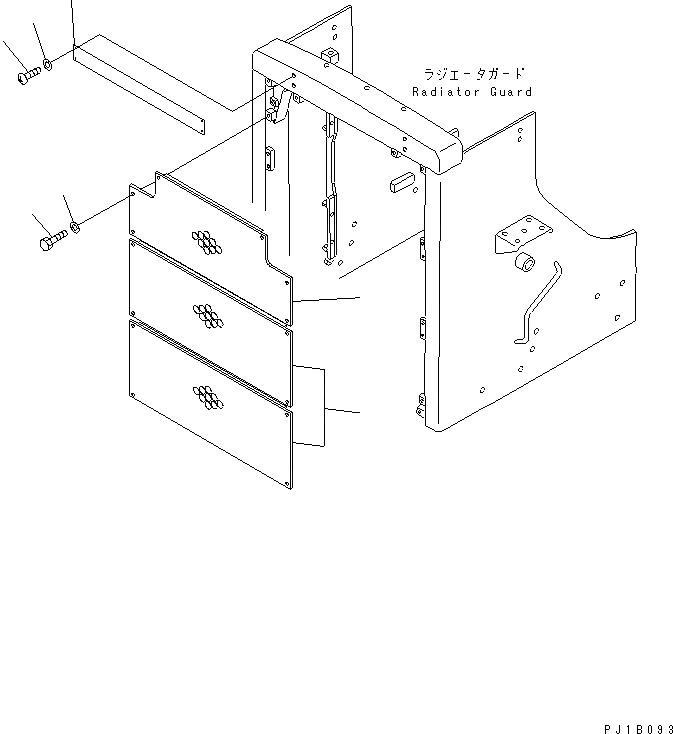 ラジエータガード
Radiator Guard

PJ1B093