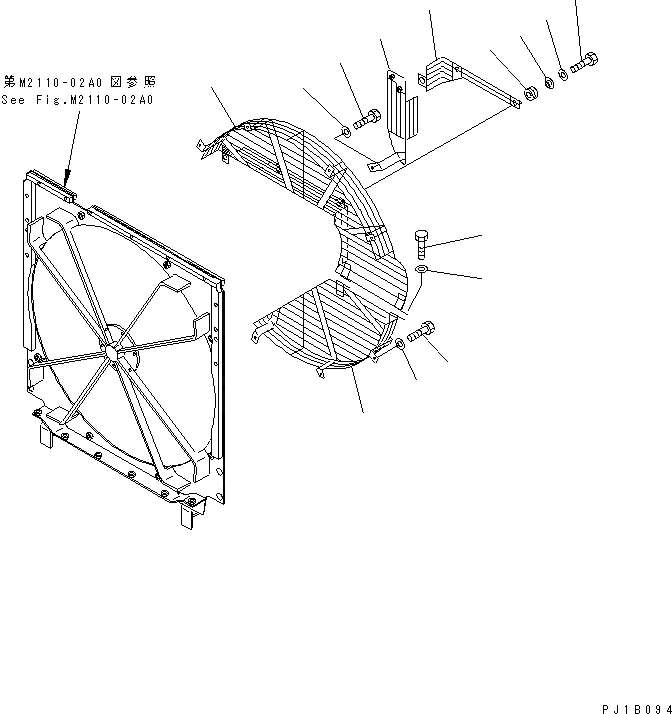 第M2110-02A0 図参照
See Fig.M2110-02A0

PJ1B094