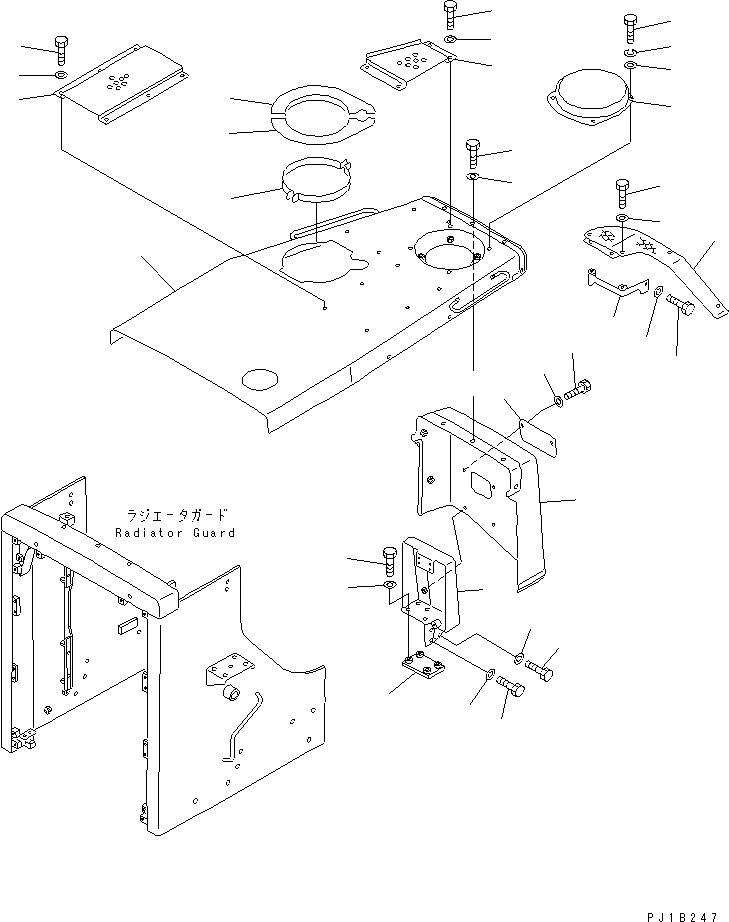 ラジエータガード
Radiator Guard

PJ1B247