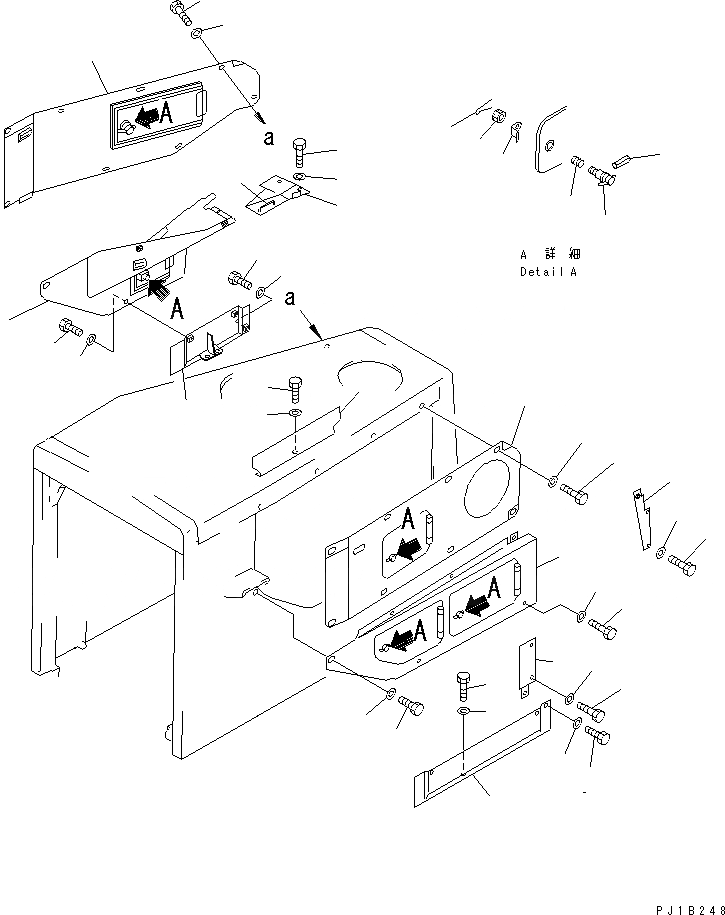 A
a
A 詳細
Detail A
A
a
A
A
A
PJ1B248