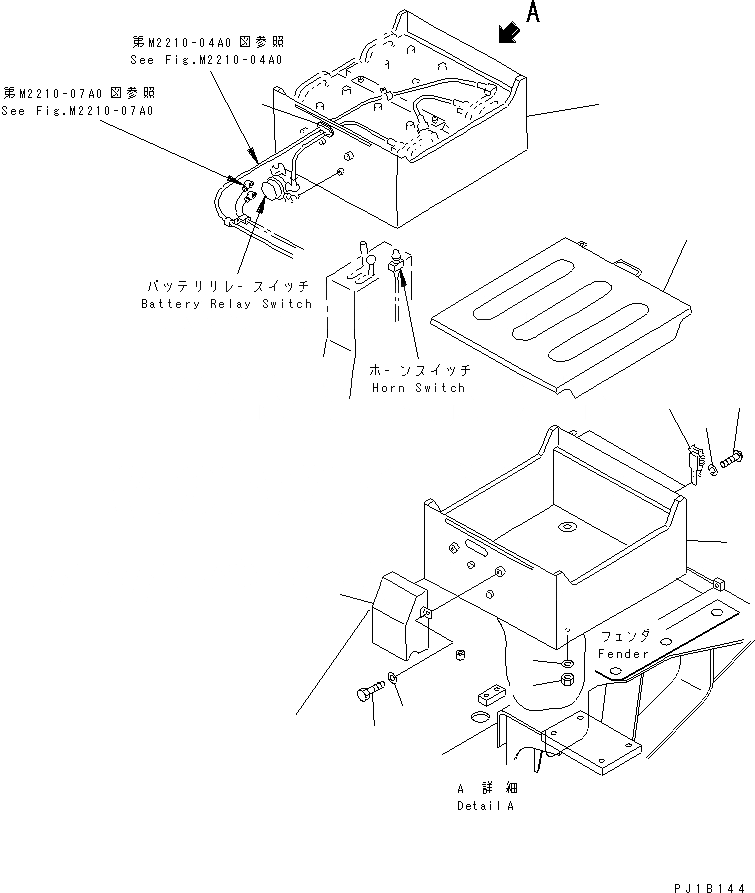 A

第M2210-04A0 図参照
See Fig.M2210-04A0

第M2210-07A0 図参照
See Fig.M2210-07A0

バッテリリレースイッチ
Battery Relay Switch

ホーンスイッチ
Horn Switch

フェンダ
Fender

A 詳細
Detail A

PJ1B144