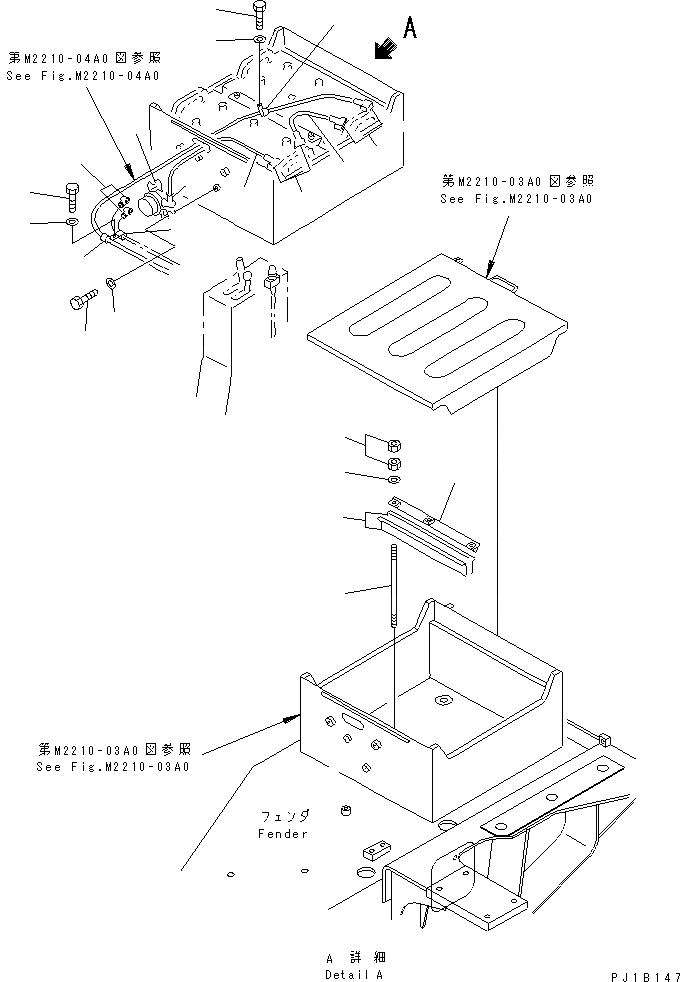 A

第M2210-04A0図参照
See Fig.M2210-04A0

第M2210-03A0図参照
See Fig.M2210-03A0

第M2210-03A0図参照
See Fig.M2210-03A0

フェンダ
Fender

A 詳細
Detail A

PJ1B147