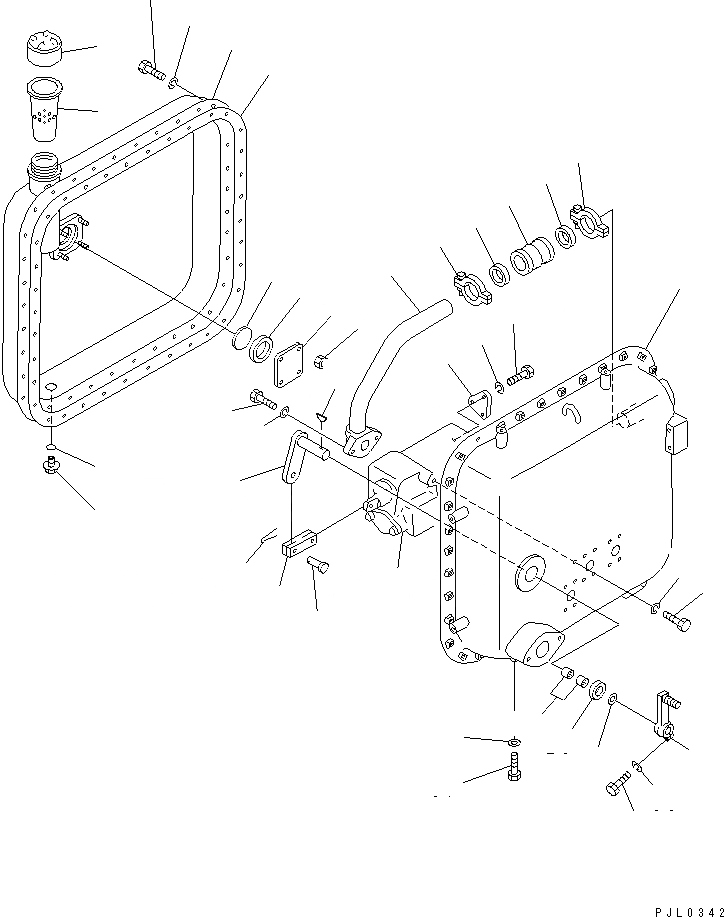 PJL0342