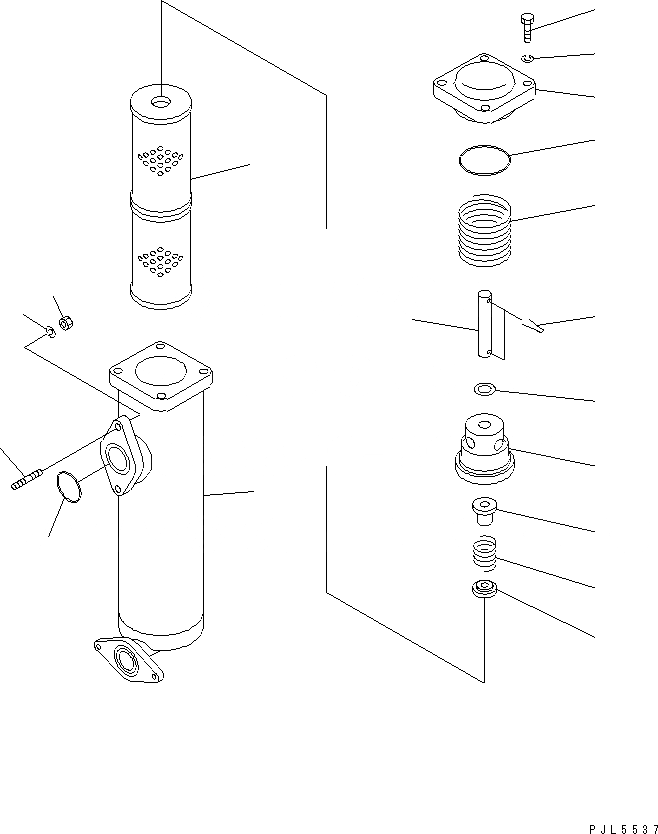 PJL5537