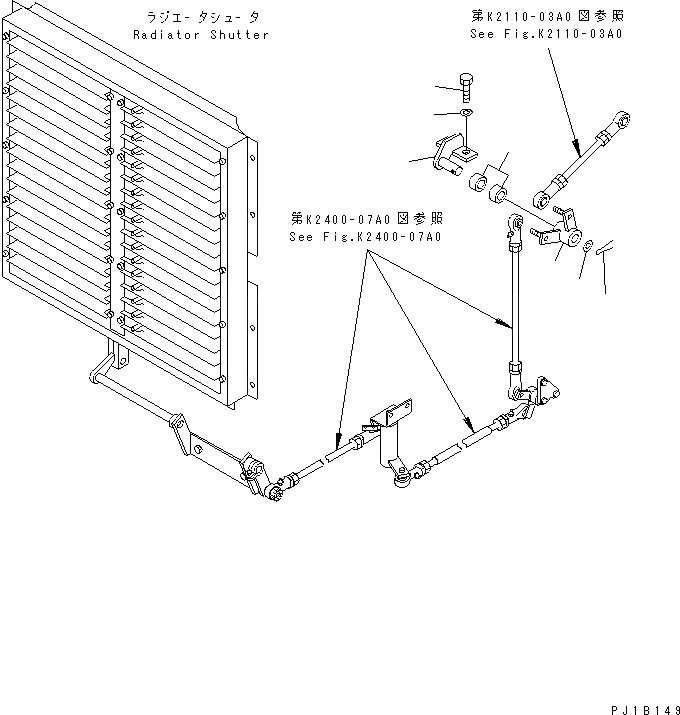 ラジエ－タシュ－タ
Radiator Shutter

第K2110-03A0図参照
See Fig.K2110-03A0

第K2400-07A0図参照
See Fig.K2400-07A0

PJ1B149