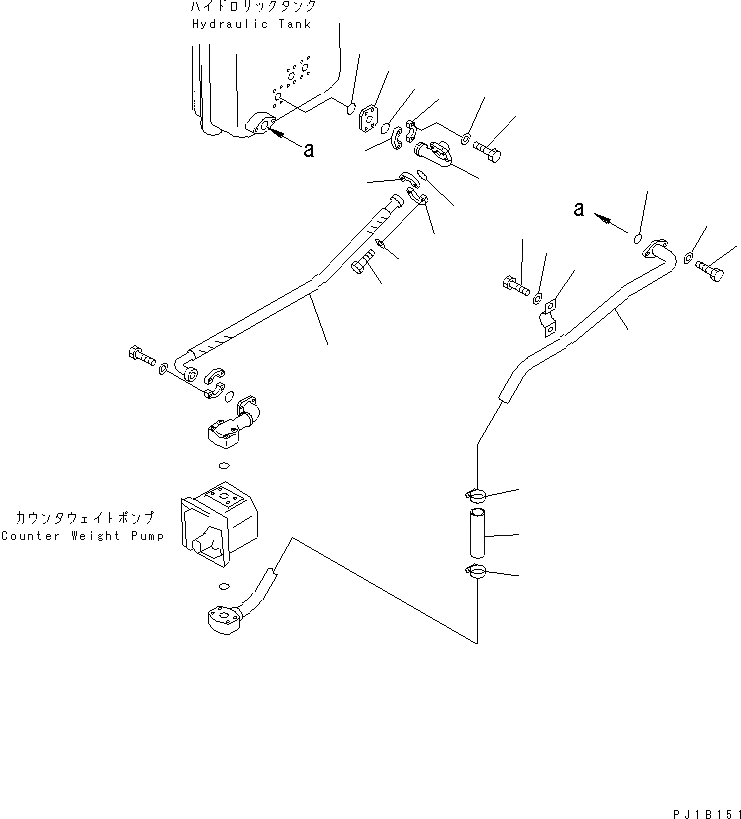 ハイドロリックタンク
Hydraulic Tank

a

a

カウンタウェイトポンプ
Counter Weight Pump

PJ1B151