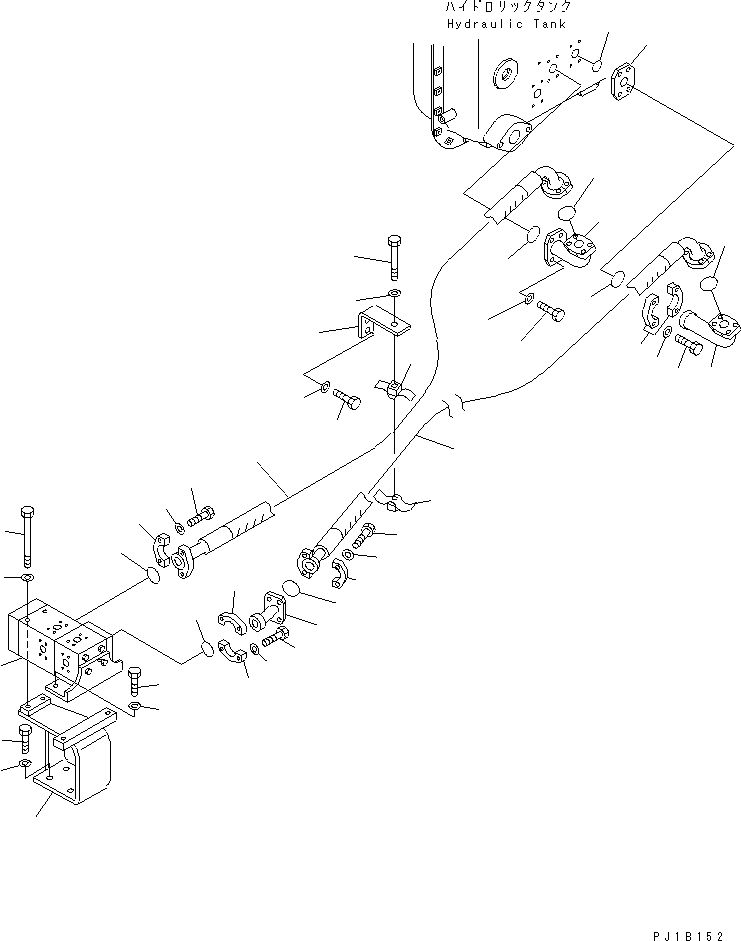 ハイドロリックタンク
Hydraulic Tank

PJ1B152