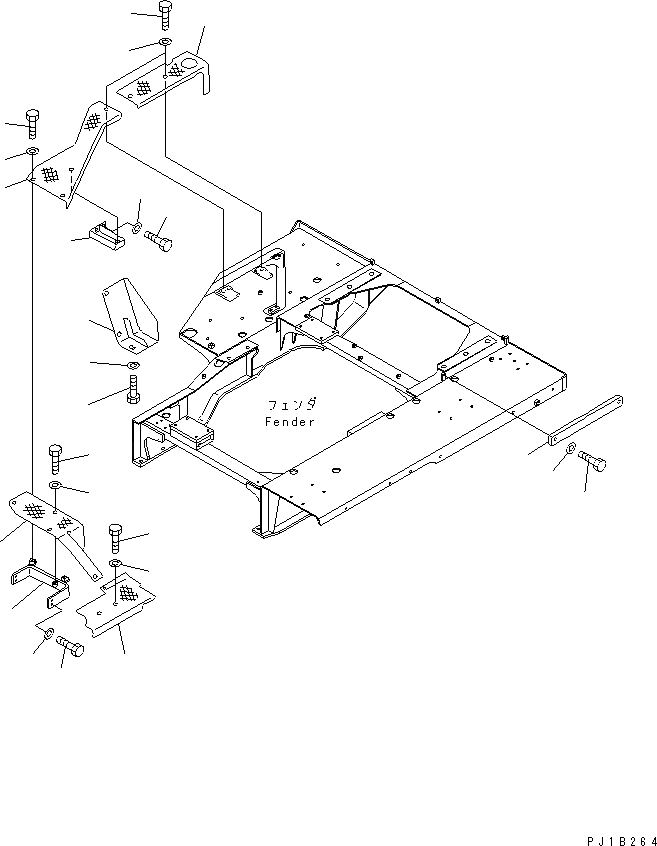 フェンダ
Fender

PJ1B264