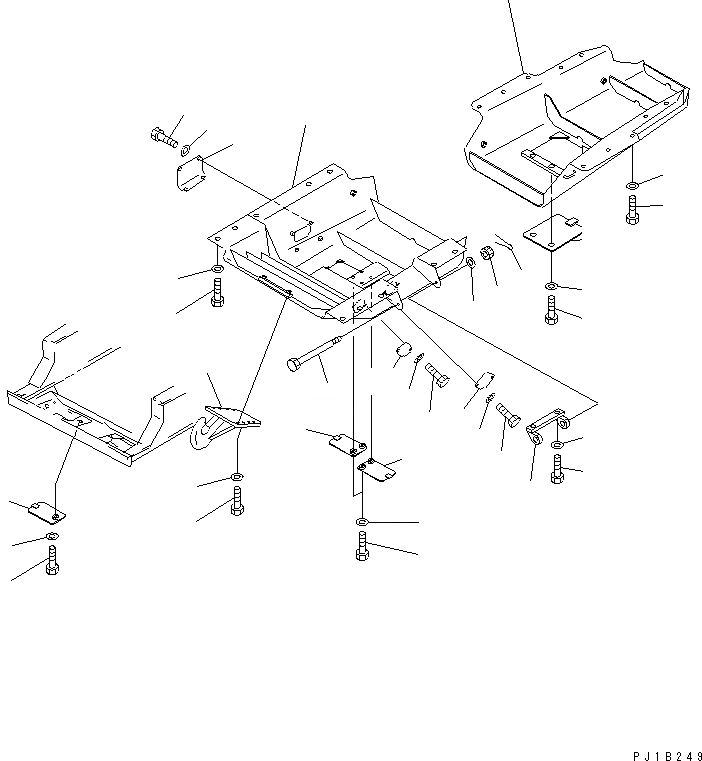 PJ1B249