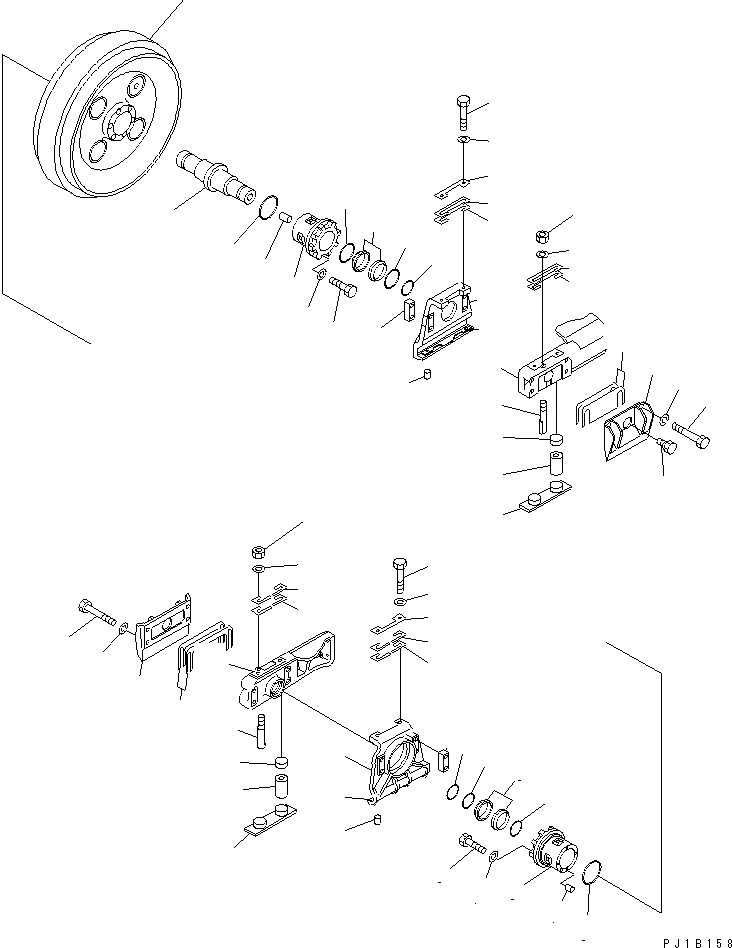 PJ1B158