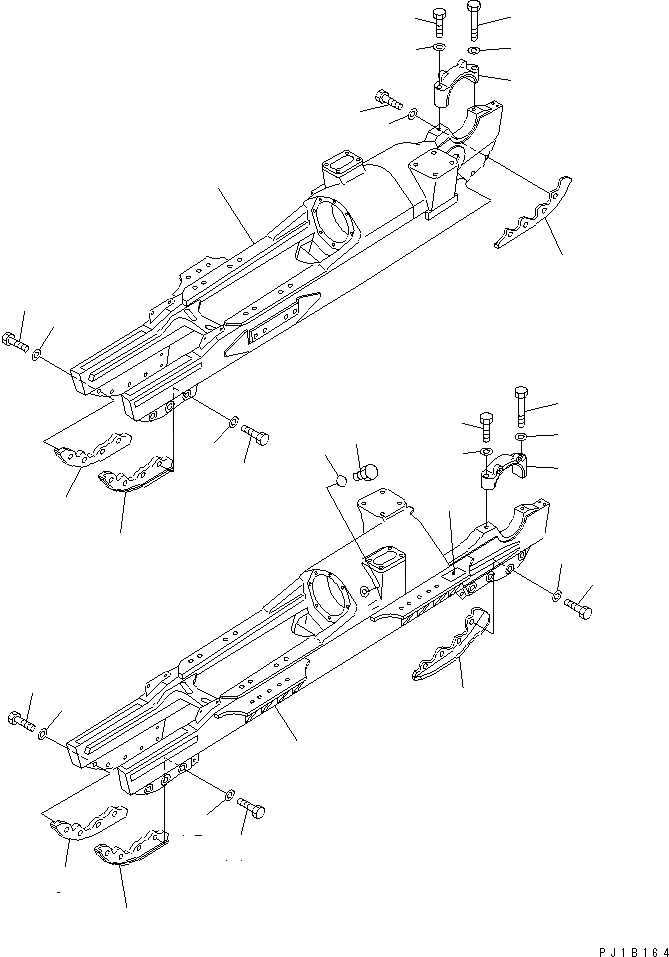 PJ1B164