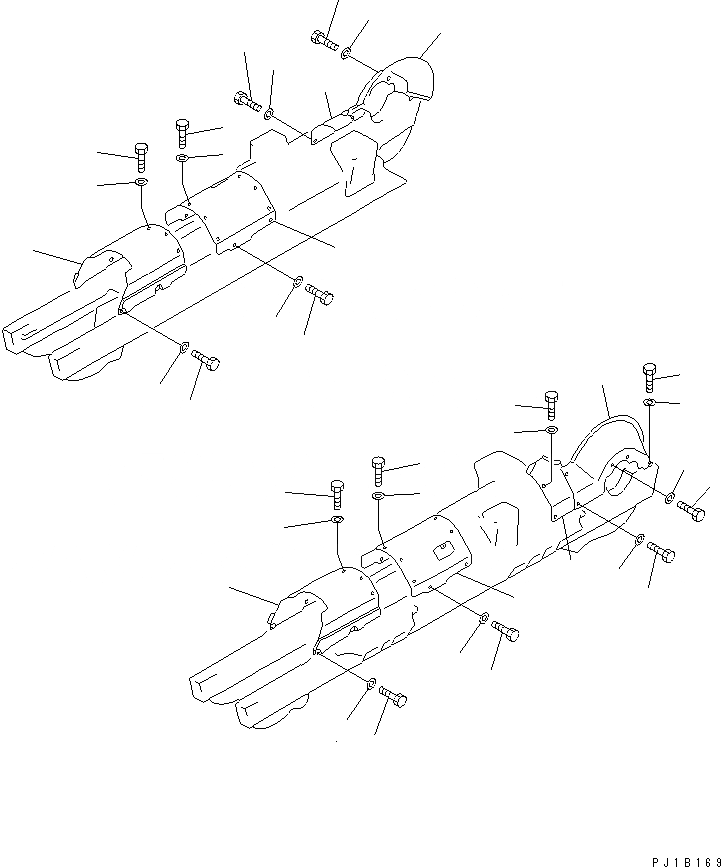 PJ1B169