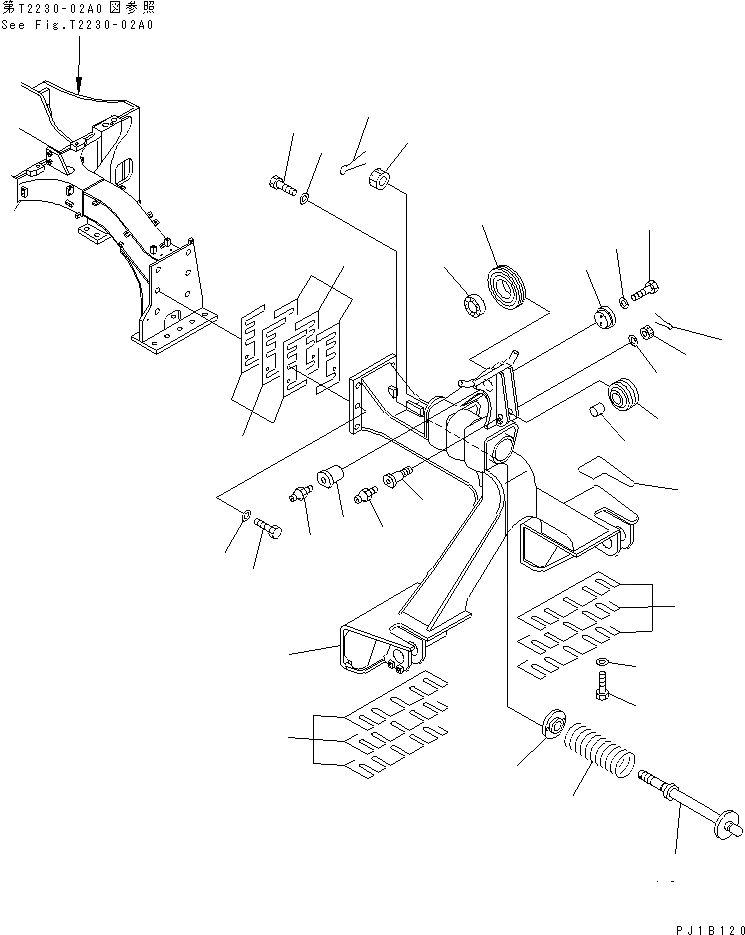 第T2230-02A0図参照
See Fig.T2230-02A0

PJ1B120