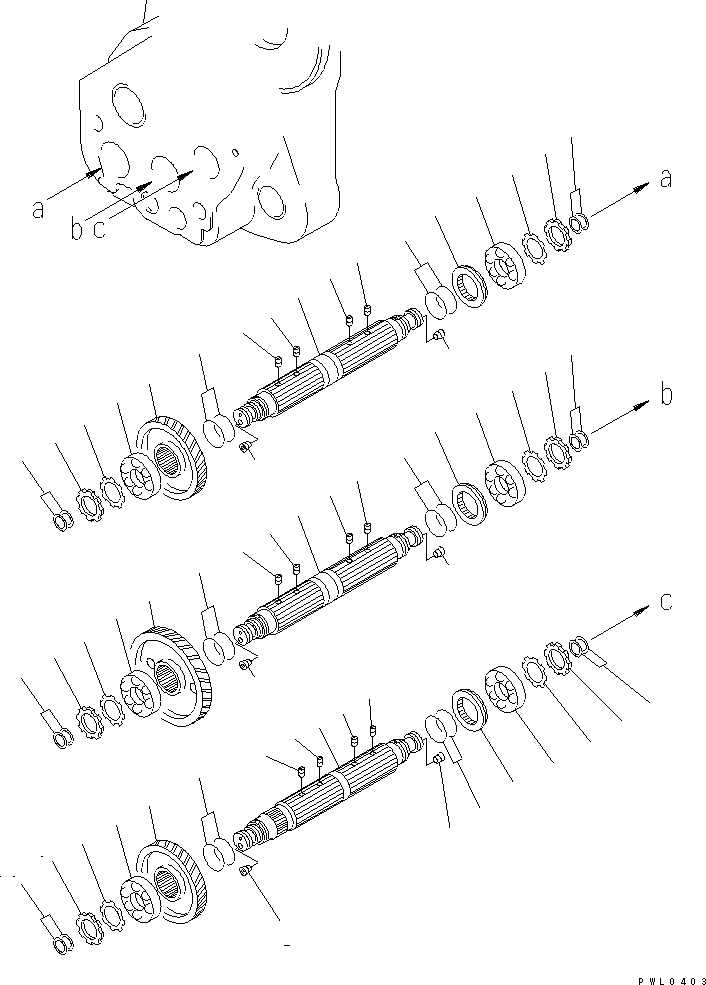 a
b
c
a
b
c
PWL0403