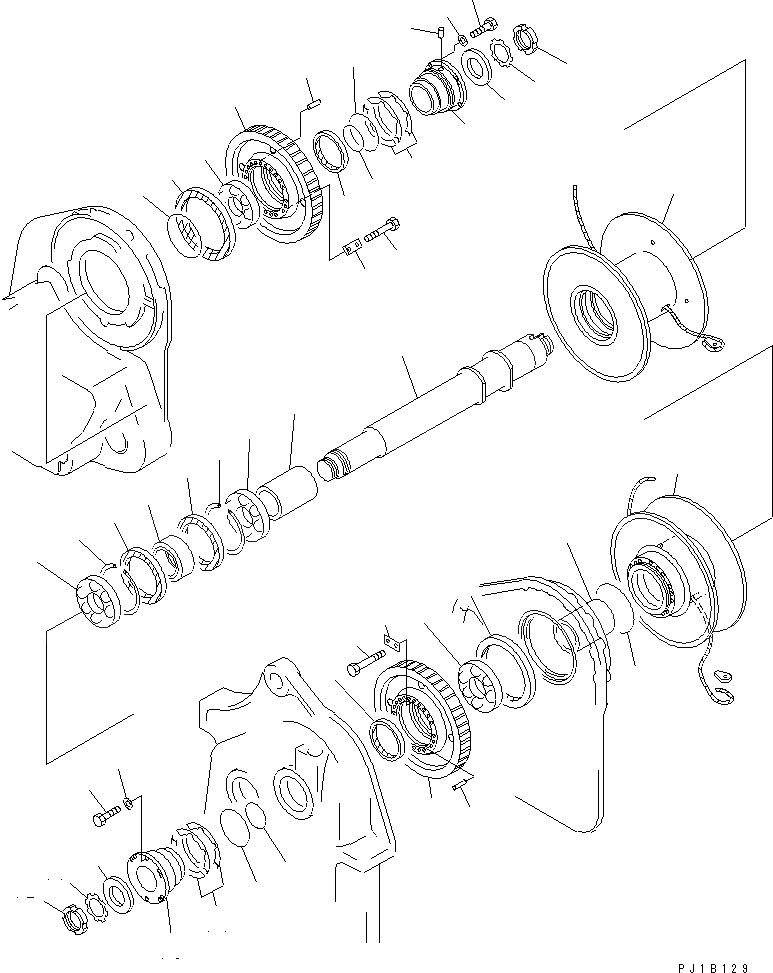 PJ1B129