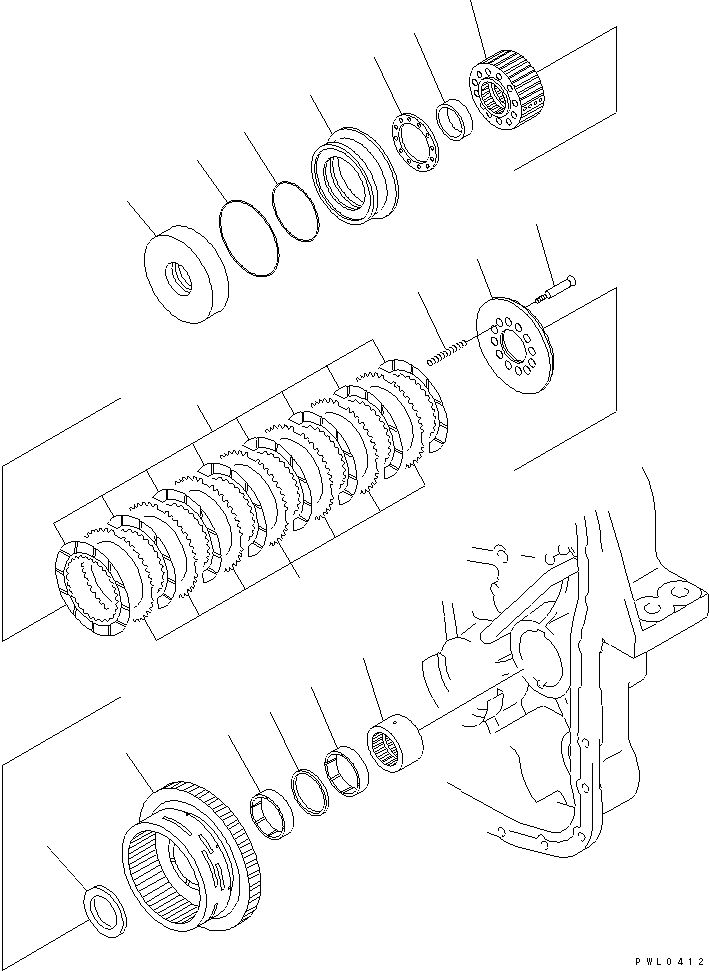 PWL0412