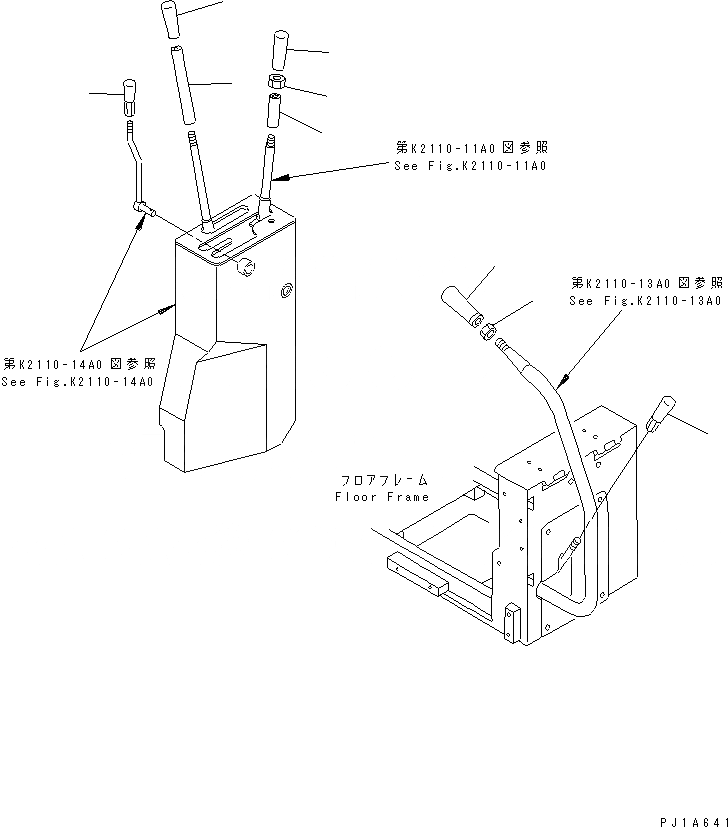 第K2110-11A0 図参照
See Fig.K2110-11A0

第K2110-13A0 図参照
See Fig.K2110-13A0

第K2110-14A0 図参照
See Fig.K2110-14A0

フロアフレーム
Floor Frame

PJ1A641