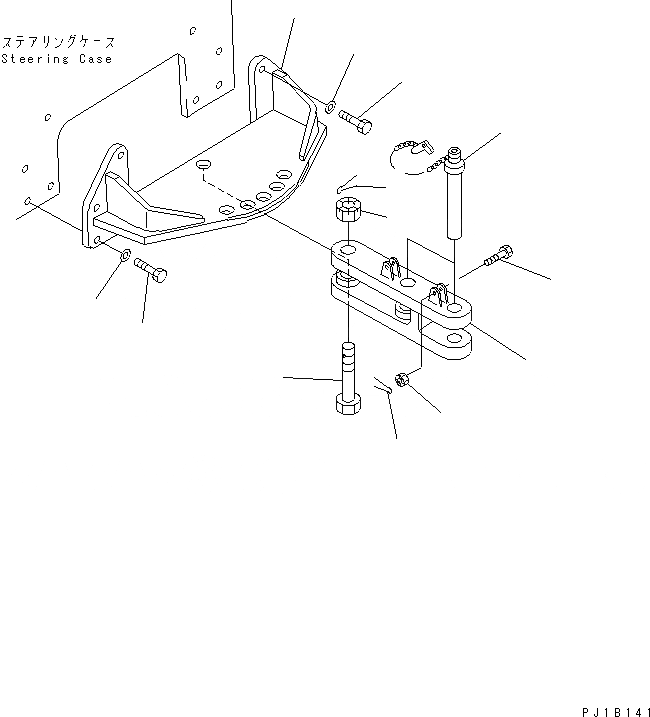 ステアリングケース
Steering Case

PJ1B141