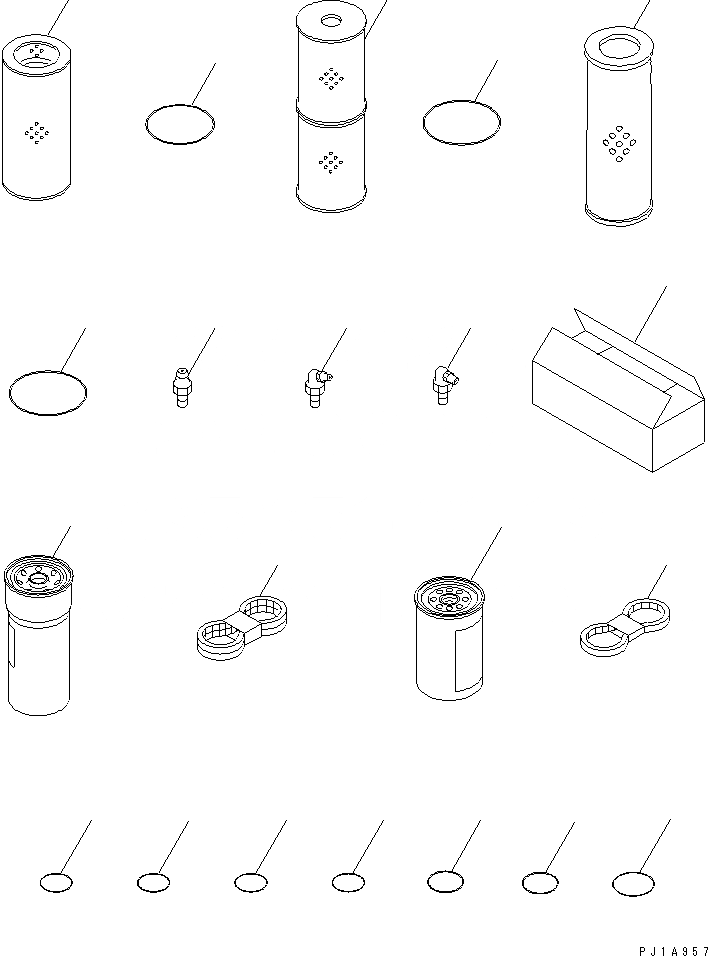 PJ1A957