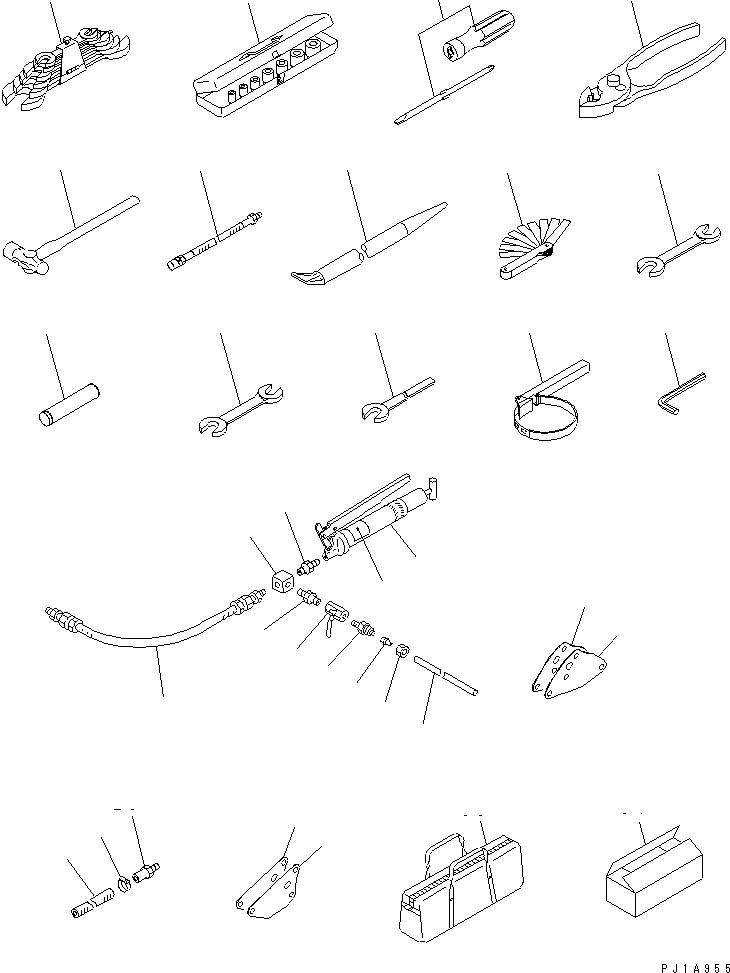 PJ1A955