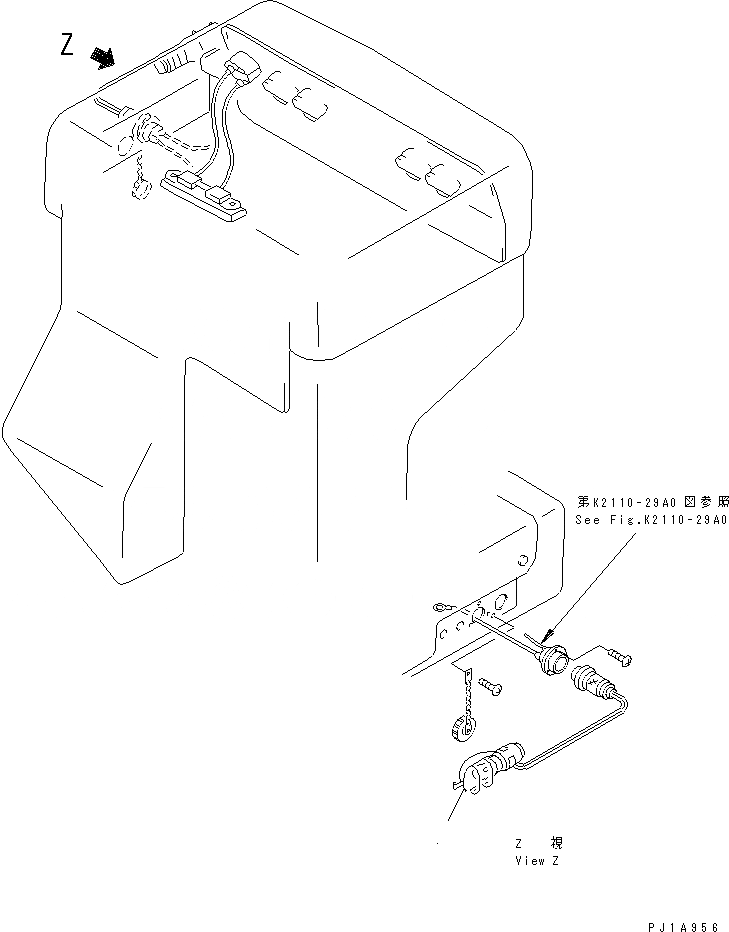 Z

第K2110-29A0 図参照
See Fig.K2110-29A0

Z 視
View Z

PJ1A956