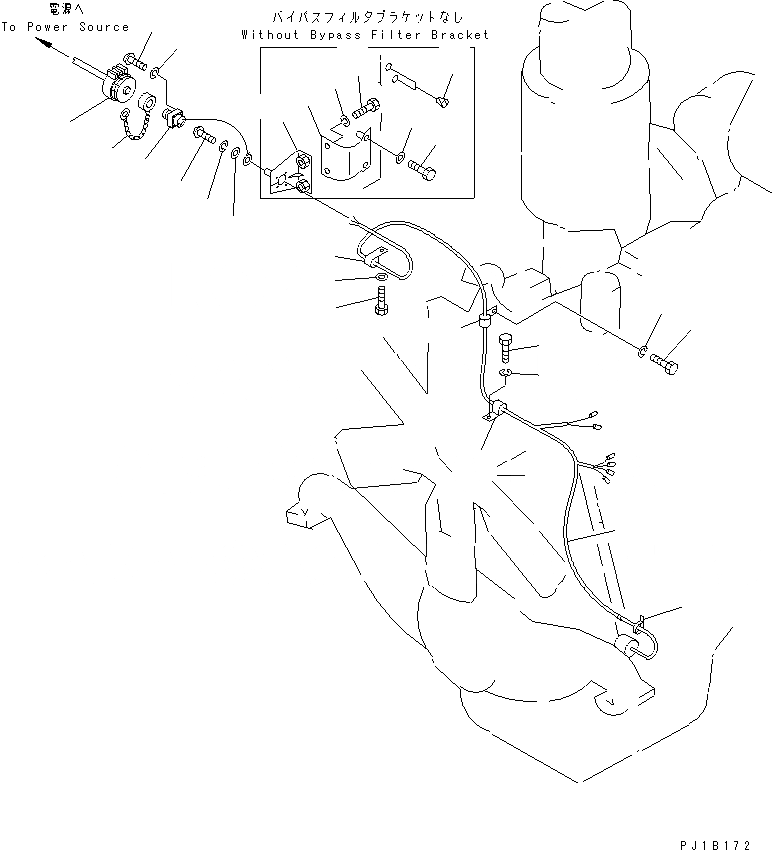 電源へ
To Power Source

バイパスフィルタブラケットなし
Without Bypass Filter Bracket

PJ1B172