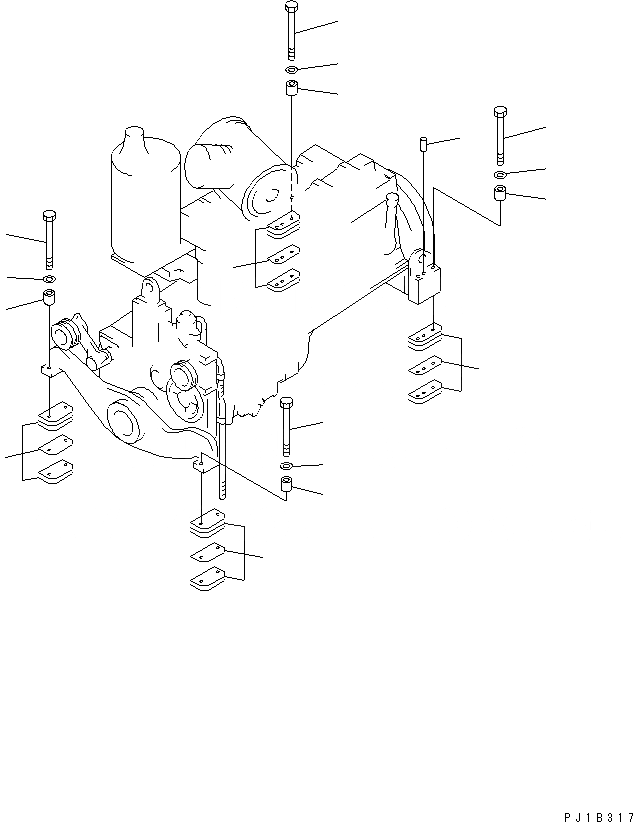 PJ1B317