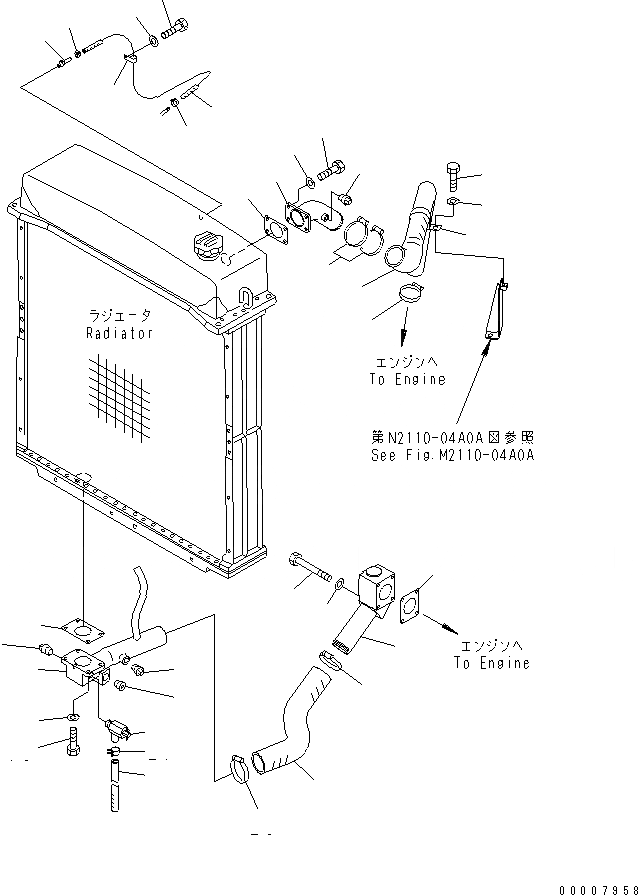 ラジエータ
Radiator

エンジンへ
To Engine

第N2110-04A0A図参照
See Fig.M2110-04A0A

エンジンへ
To Engine

00007958