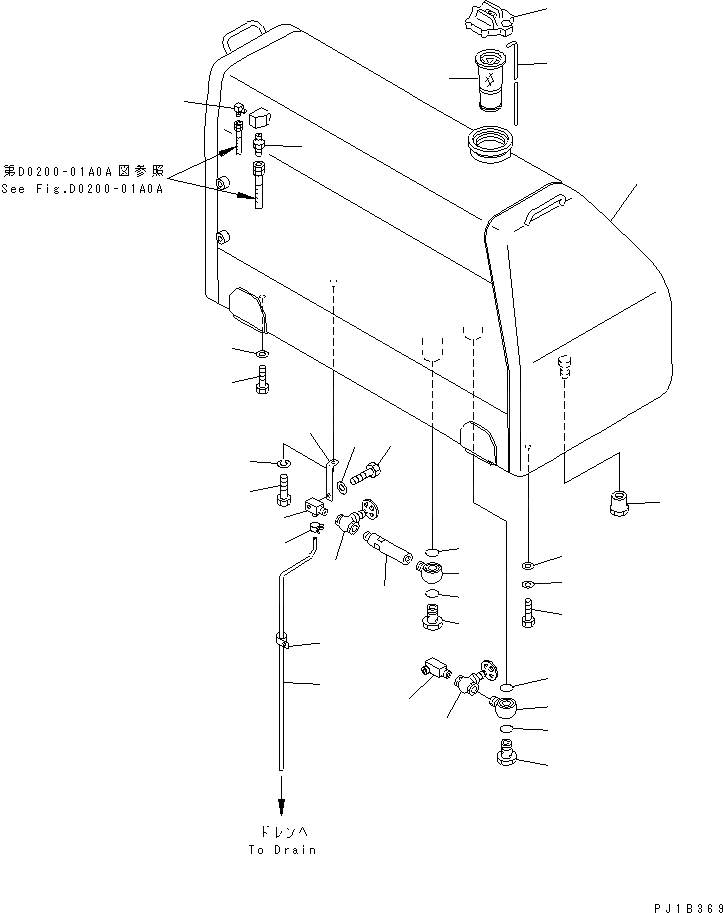 第D0200-01A0A図参照
See Fig.D0200-01A0A

ドレンへ
To Drain

PJ1B369